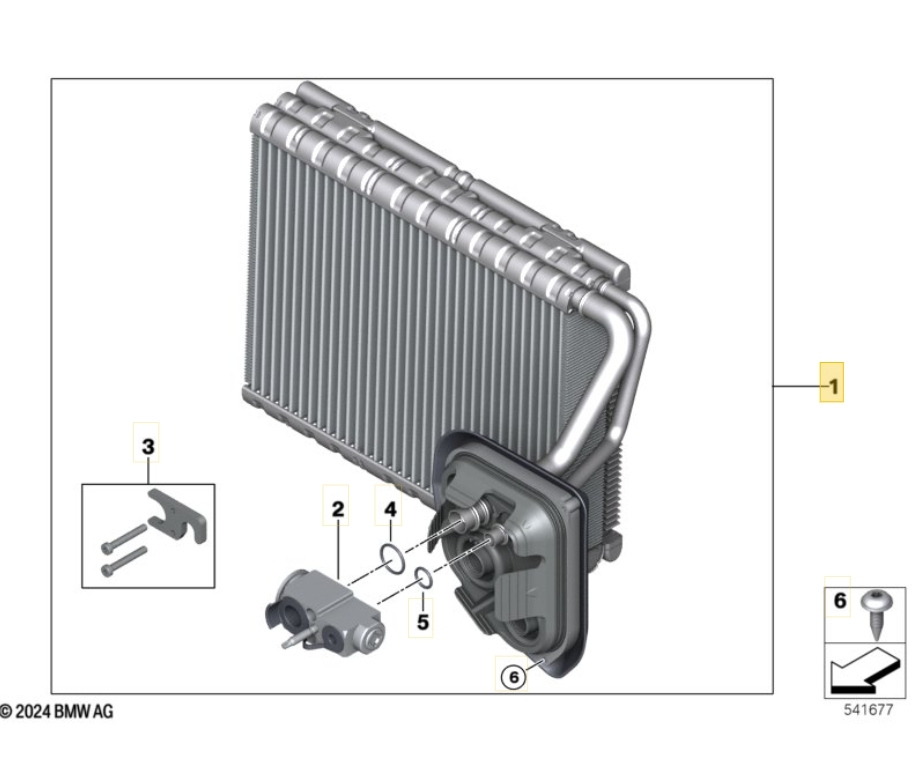 1
3
2
4
5
6
6
© 2024 BMW AG
541677