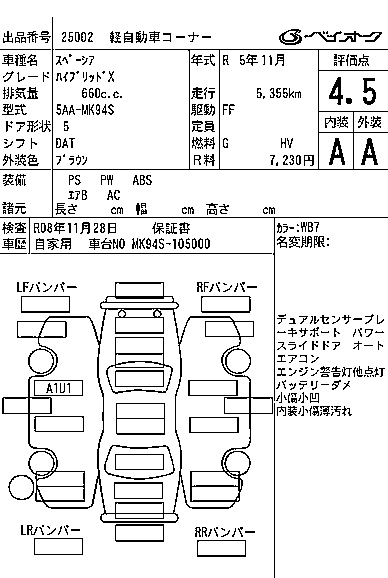 出品番号 25002 軽自動車コーナー ベイオーク

| 車種名 | スペーシア | 年式 | R 5年 11月 | 評価点 |
|---|---|---|---|---|
| グレード | ハイブリッドX | | | 4.5 |
| 排気量 | 660c.c. | 走行 | 5,355km | |
| 型式 | 5AA-MK94S | 駆動 | FF | |
| ドア形状 | 5 | 定員 | | 内装 外装 |
| シフト | DAT | 燃料 | G HV | A A |
| 外装色 | ブラウン | R料 | 7,230円 | |

装備 PS PW ABS エアB AC

諸元 長さ cm 幅 cm 高さ cm

検査 R08年11月28日 保証書
車歴 自家用 車台NO MK94S-105000

カラー:WB7
名変期限:

LFバンパー
RFバンパー
A1U1
LRバンパー
RRバンパー

デュアルセンサーブレーキサポート パワースライドドア オートエアコン
エンジン警告灯他点灯
バッテリーダメ
小傷小凹
内装小傷薄汚れ